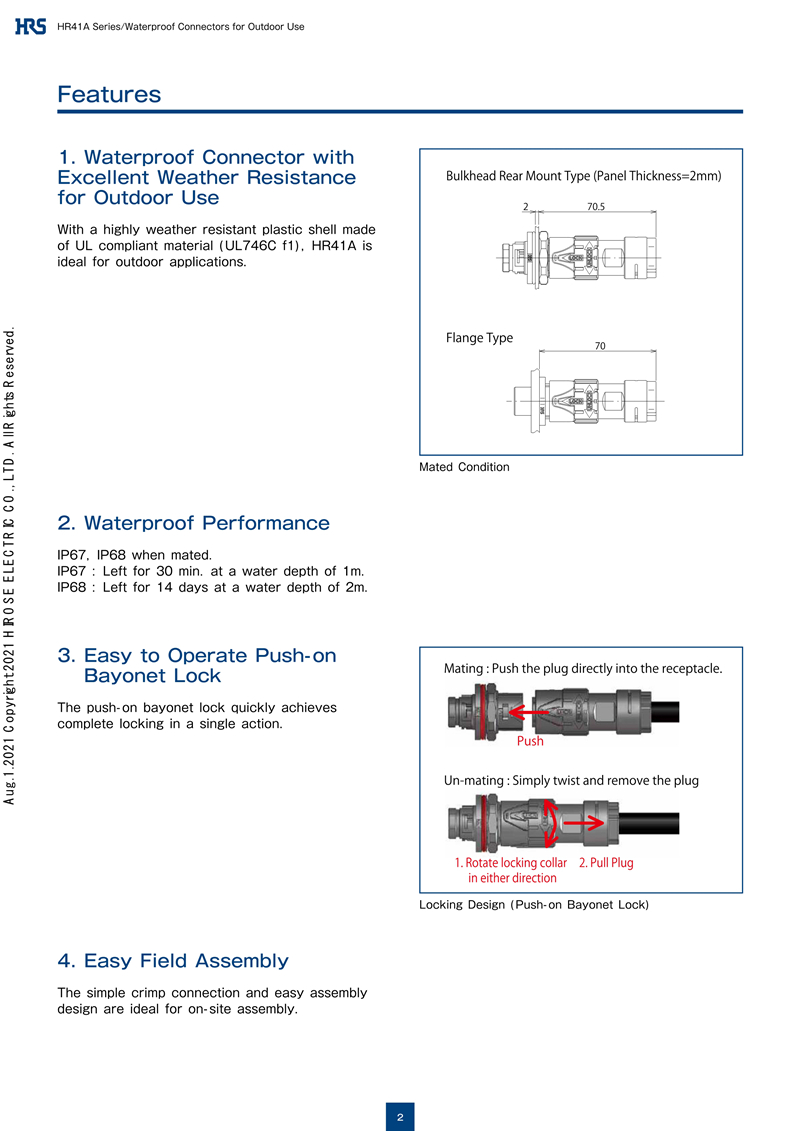 HRS HR41A Series/Waterproof Connectors for Outdoor Use

Features

1. Waterproof Connector with Excellent Weather Resistance for Outdoor Use

With a highly weather resistant plastic shell made of UL compliant material (UL746C f1), HR41A is ideal for outdoor applications.

Bulkhead Rear Mount Type (Panel Thickness=2mm)

2

70.5

Flange Type

70

Mated Condition

2. Waterproof Performance

IP67, IP68 when mated.
IP67 : Left for 30 min. at a water depth of 1m.
IP68 : Left for 14 days at a water depth of 2m.

3. Easy to Operate Push-on Bayonet Lock

The push-on bayonet lock quickly achieves complete locking in a single action.

Mating : Push the plug directly into the receptacle.

Push

Un-mating : Simply twist and remove the plug

1. Rotate locking collar in either direction

2. Pull Plug

Locking Design (Push-on Bayonet Lock)

4. Easy Field Assembly

The simple crimp connection and easy assembly design are ideal for on-site assembly.

Aug.1.2021 Copyright 2021 HIROSE ELECTRIC CO., LTD. All Rights Reserved.

2